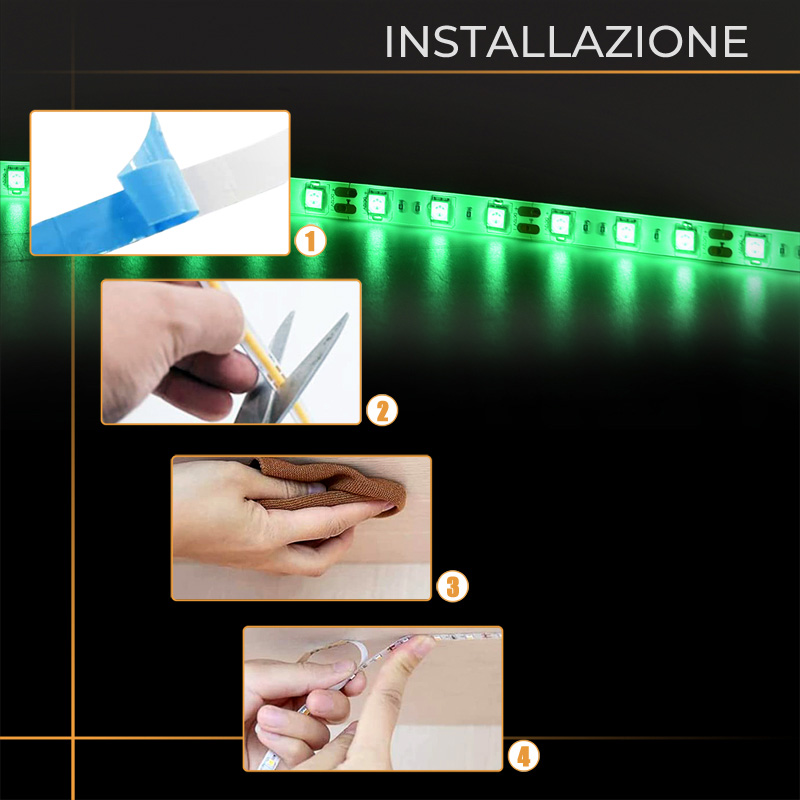 INSTALLAZIONE

1

2

3

4